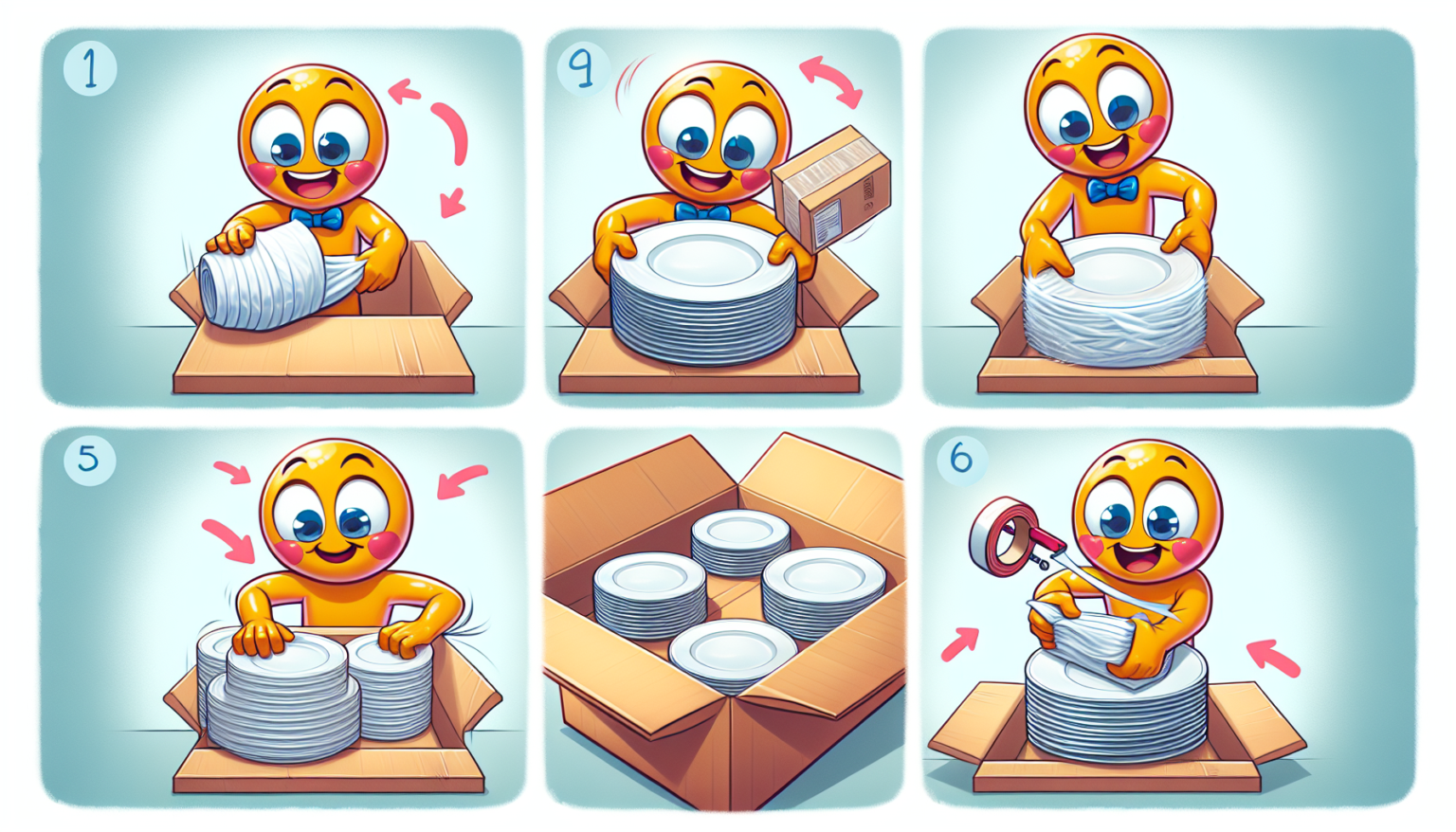 1

9

5

6